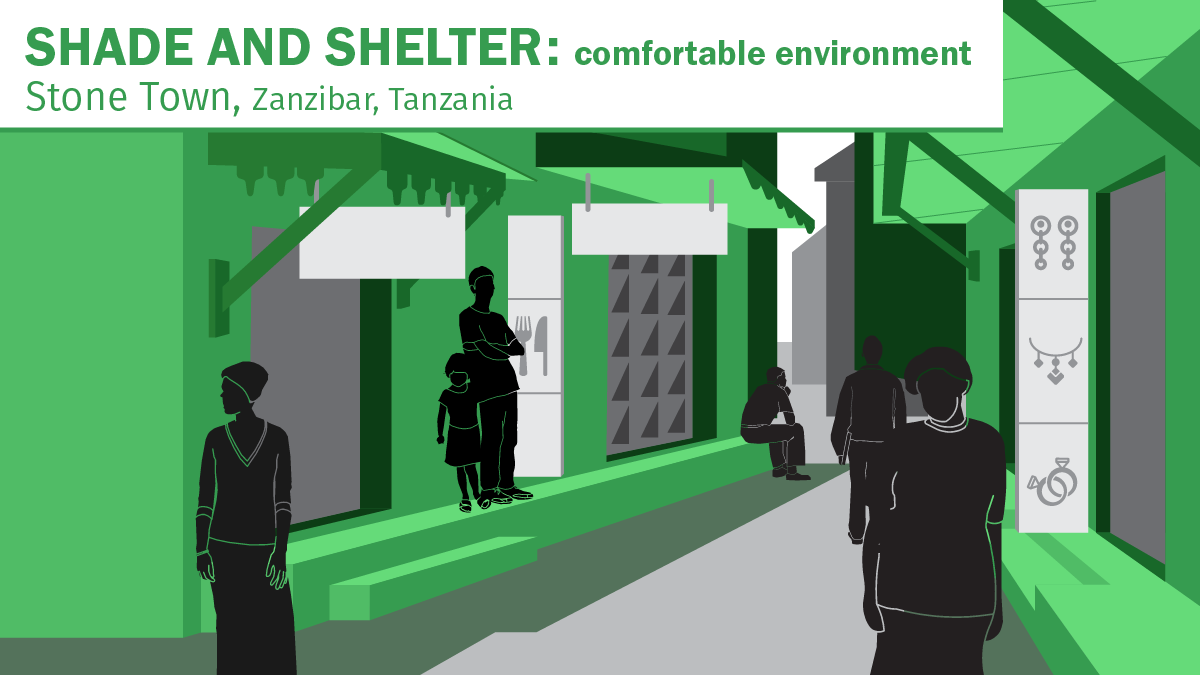 SHADE AND SHELTER: comfortable environment
Stone Town, Zanzibar, Tanzania