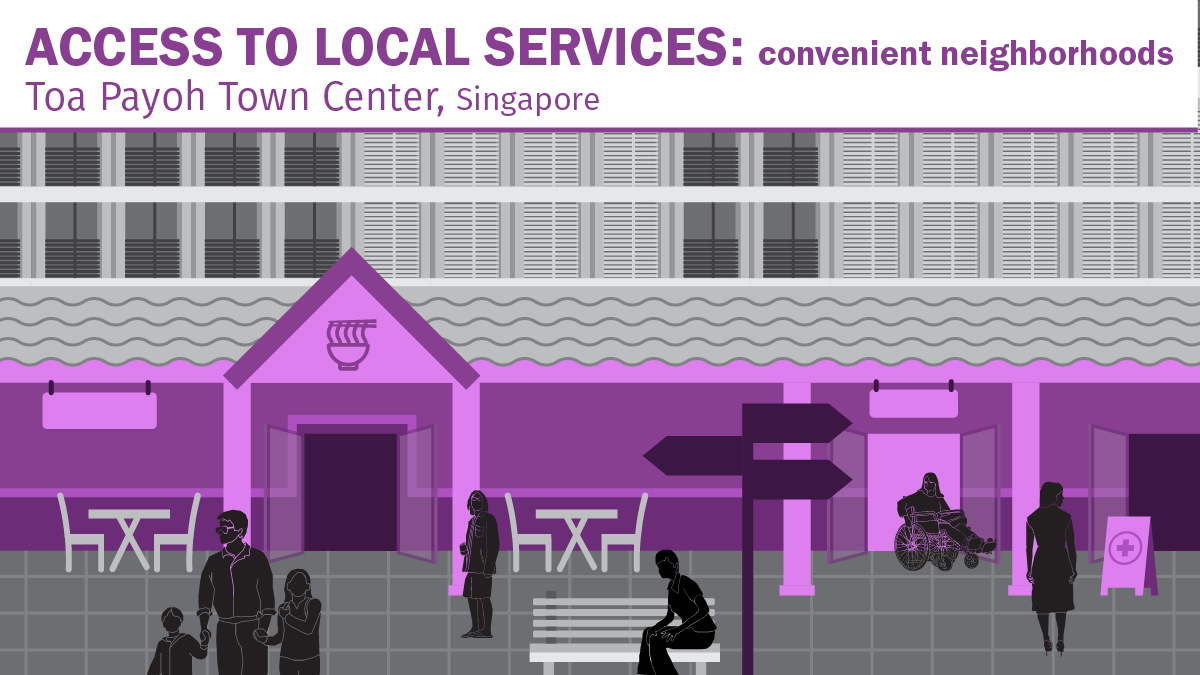 ACCESS TO LOCAL SERVICES: convenient neighborhoods
Toa Payoh Town Center, Singapore