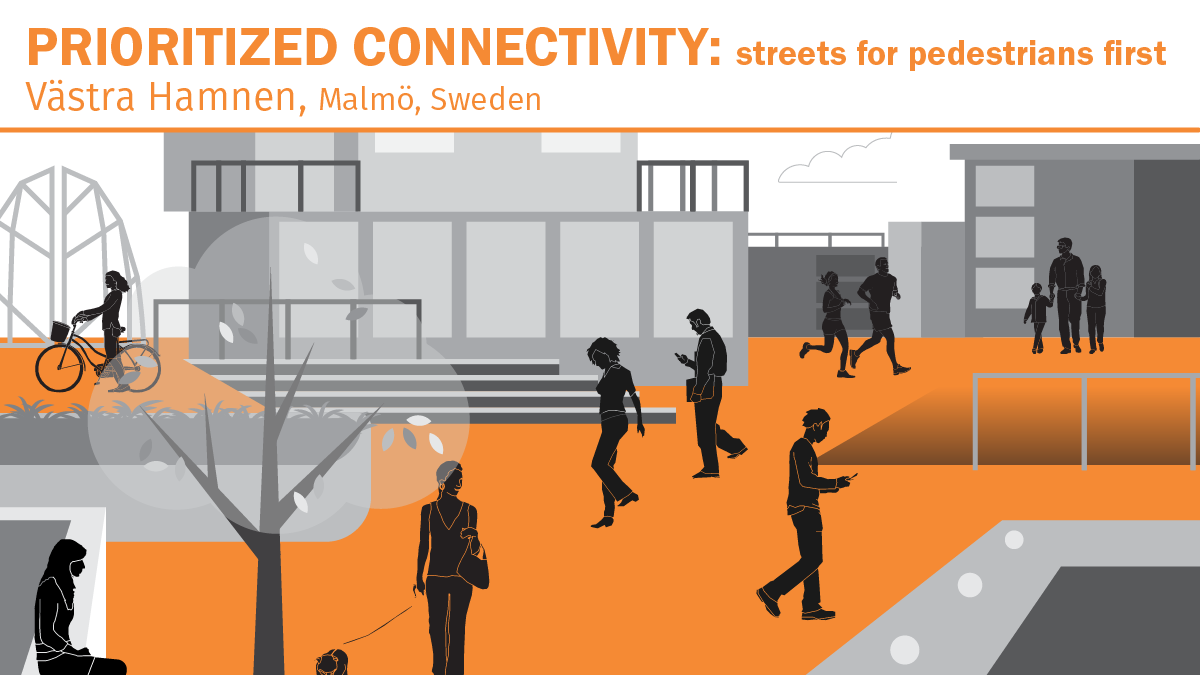 PRIORITIZED CONNECTIVITY: streets for pedestrians first
Västra Hamnen, Malmö, Sweden