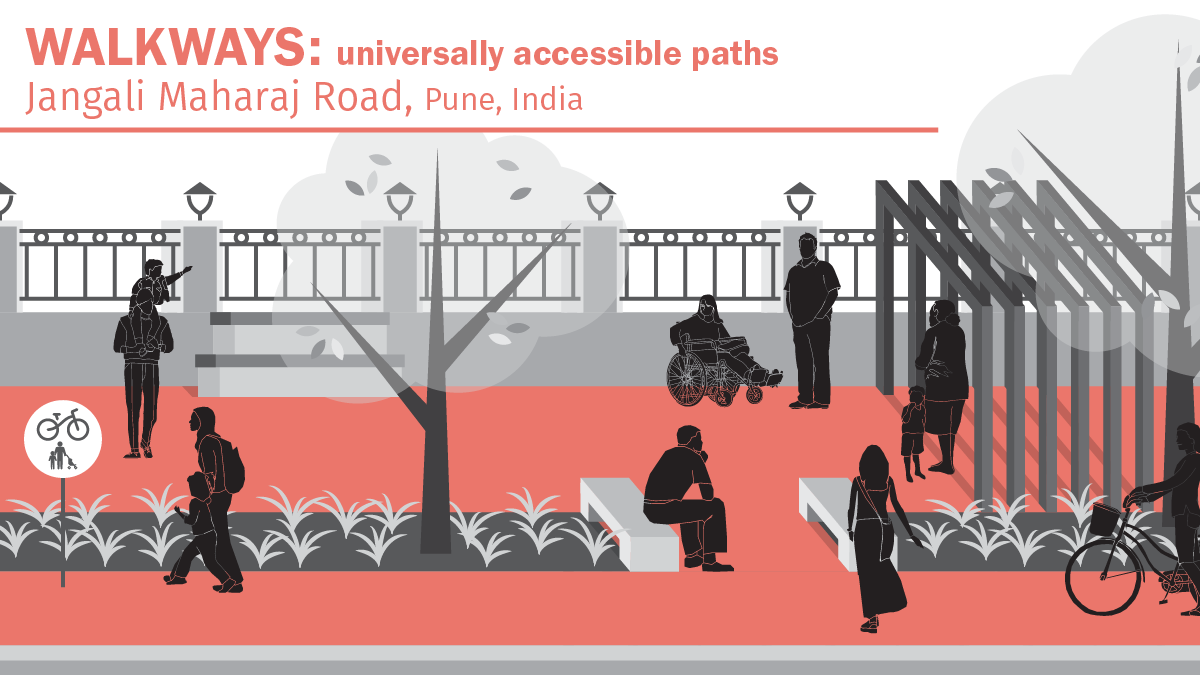 WALKWAYS: universally accessible paths
Jangali Maharaj Road, Pune, India